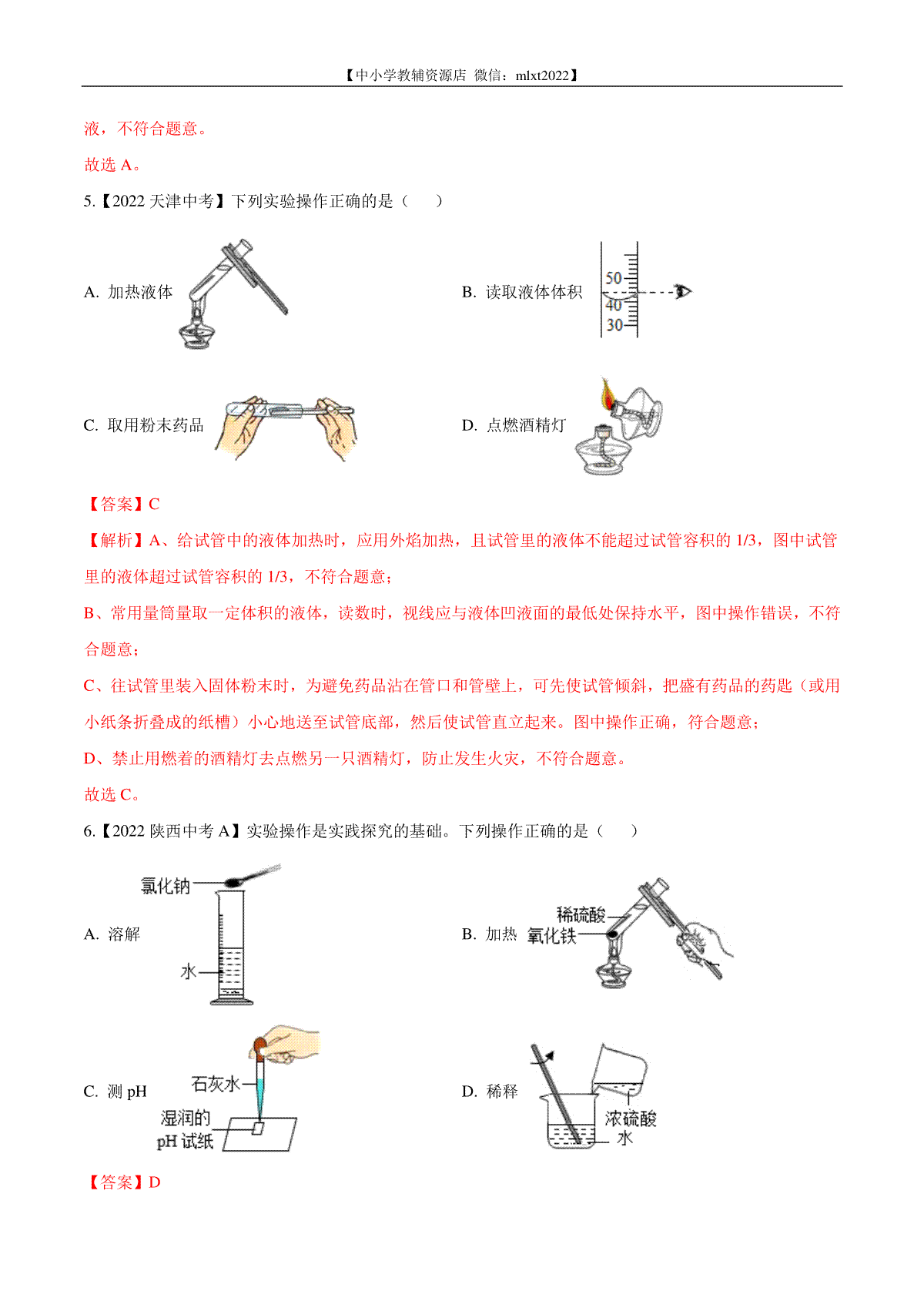 【中小学教辅资源店 微信：mlxt2022】

液，不符合题意。

故选 A。

5.【2022 天津中考】下列实验操作正确的是（　　）

A. 加热液体

B. 读取液体体积

50

40

30

C. 取用粉末药品

D. 点燃酒精灯

【答案】C

【解析】A、给试管中的液体加热时，应用外焰加热，且试管里的液体不能超过试管容积的 1/3，图中试管里的液体超过试管容积的 1/3，不符合题意；

B、常用量筒量取一定体积的液体，读数时，视线应与液体凹液面的最低处保持水平，图中操作错误，不符合题意；

C、往试管里装入固体粉末时，为避免药品沾在管口和管壁上，可先使试管倾斜，把盛有药品的药匙（或用小纸条折叠成的纸槽）小心地送至试管底部，然后使试管直立起来。图中操作正确，符合题意；

D、禁止用燃着的酒精灯去点燃另一只酒精灯，防止发生火灾，不符合题意。

故选 C。

6.【2022 陕西中考 A】实验操作是实践探究的基础。下列操作正确的是（　　）

A. 溶解

氯化钠

水

B. 加热

稀硫酸

氧化铁

C. 测 pH

石灰水

湿润的

pH 试纸

D. 稀释

浓硫酸

水

【答案】D