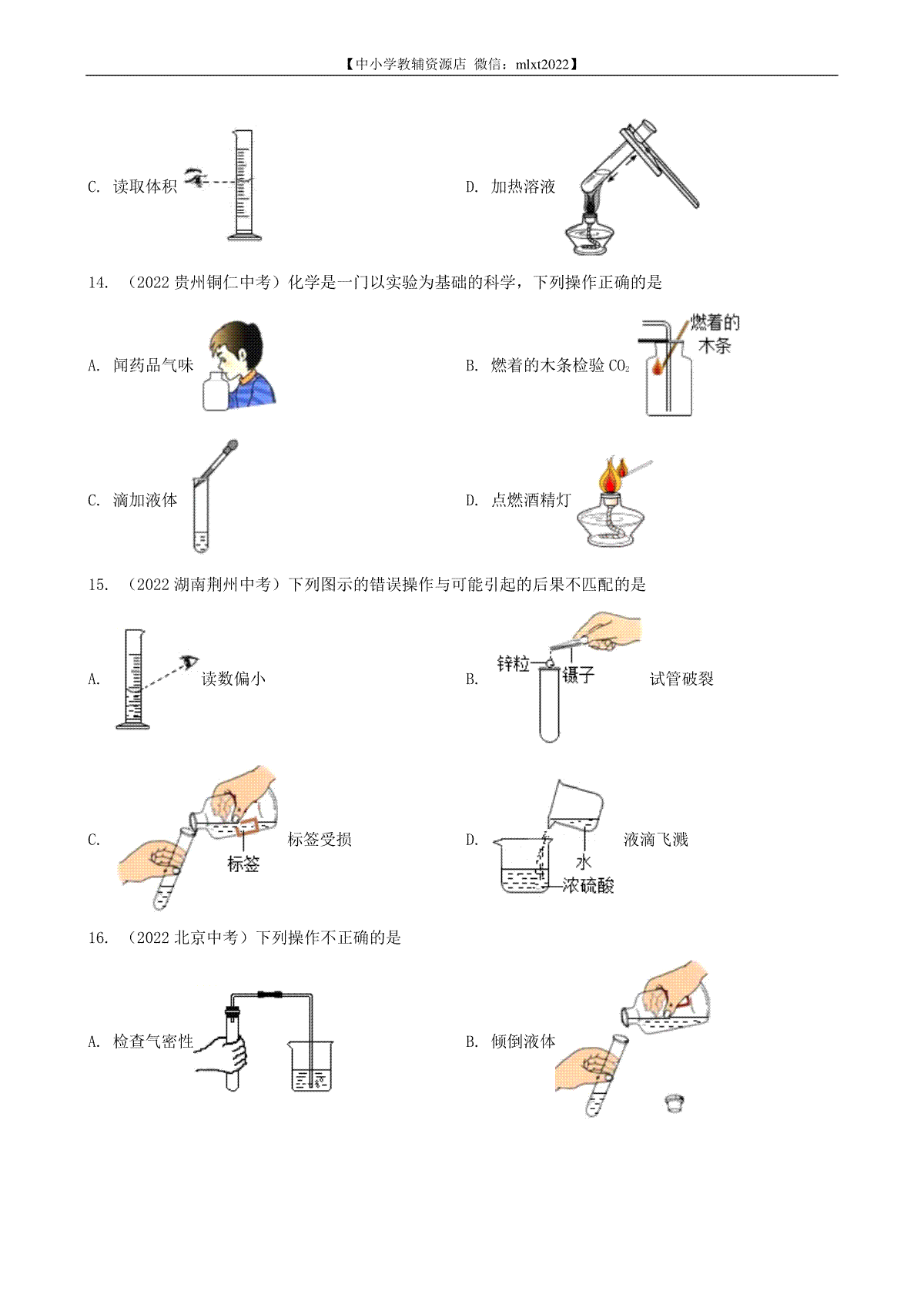 【中小学教辅资源店 微信：mlxt2022】

C. 读取体积

D. 加热溶液

14. （2022 贵州铜仁中考）化学是一门以实验为基础的科学，下列操作正确的是

A. 闻药品气味

B. 燃着的木条检验 $CO_2$

燃着的木条

C. 滴加液体

D. 点燃酒精灯

15. （2022 湖南荆州中考）下列图示的错误操作与可能引起的后果不匹配的是

A. 读数偏小

B. 锌粒 镊子 试管破裂

C. 标签 标签受损

D. 水 浓硫酸 液滴飞溅

16. （2022 北京中考）下列操作不正确的是

A. 检查气密性

B. 倾倒液体