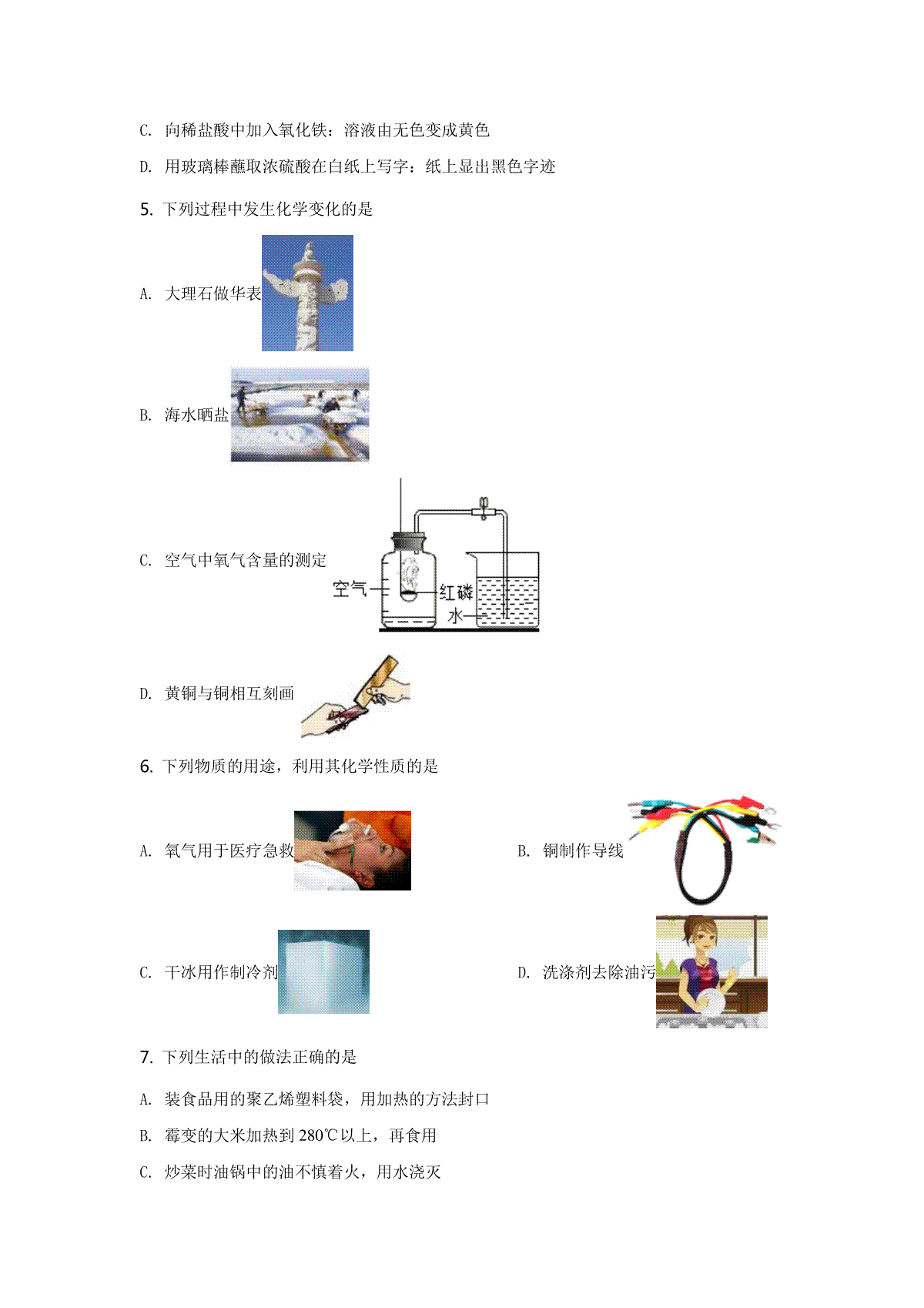 C. 向稀盐酸中加入氧化铁：溶液由无色变成黄色

D. 用玻璃棒蘸取浓硫酸在白纸上写字：纸上显出黑色字迹

5. 下列过程中发生化学变化的是

A. 大理石做华表

B. 海水晒盐

C. 空气中氧气含量的测定

空气

红磷

水

D. 黄铜与铜相互刻画

6. 下列物质的用途，利用其化学性质的是

A. 氧气用于医疗急救

B. 铜制作导线

C. 干冰用作制冷剂

D. 洗涤剂去除油污

7. 下列生活中的做法正确的是

A. 装食品用的聚乙烯塑料袋，用加热的方法封口

B. 霉变的大米加热到 280℃以上，再食用

C. 炒菜时油锅中的油不慎着火，用水浇灭