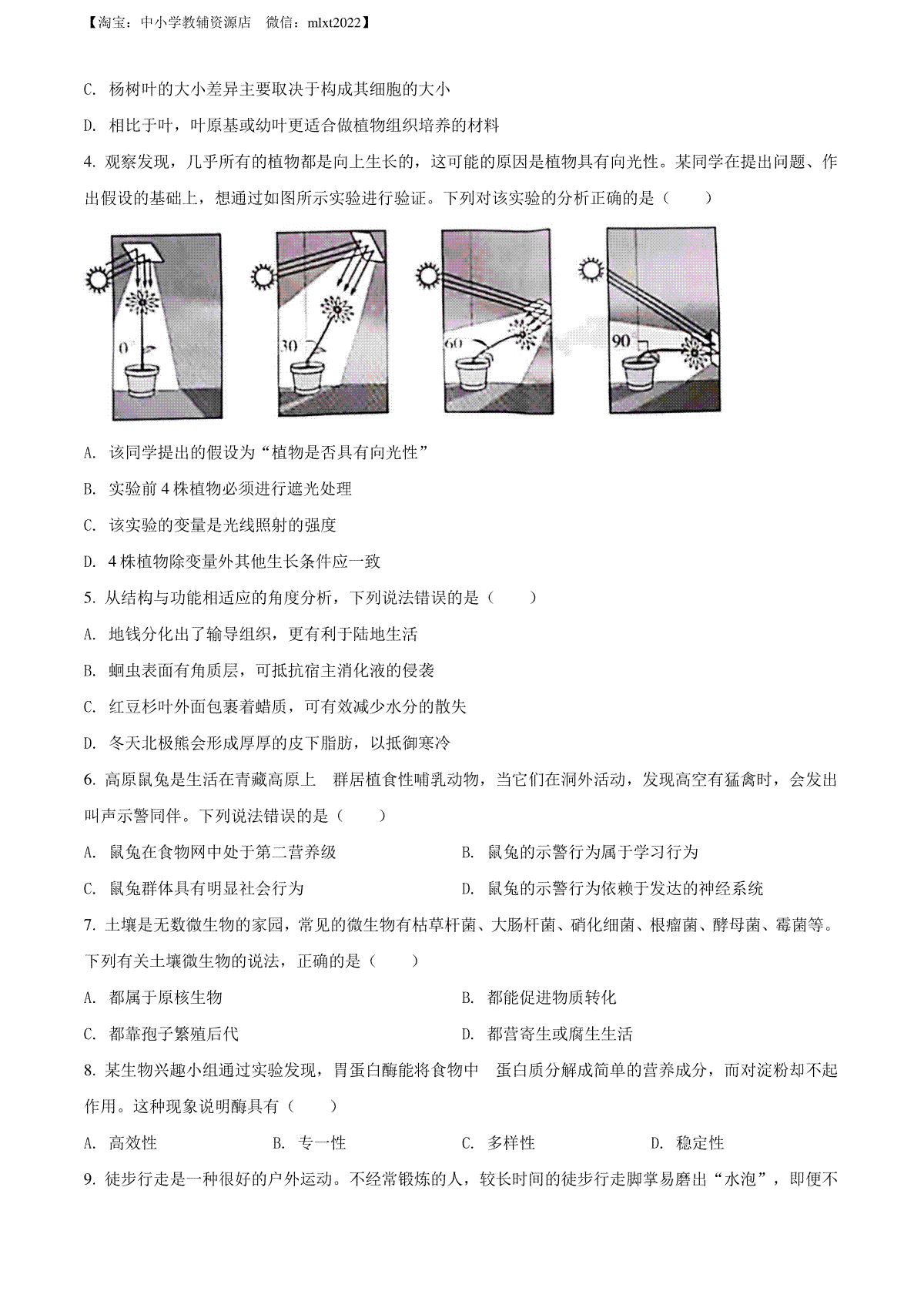 【淘宝：中小学教辅资源店　微信：mlxt2022】

C. 杨树叶的大小差异主要取决于构成其细胞的大小

D. 相比于叶，叶原基或幼叶更适合做植物组织培养的材料

4. 观察发现，几乎所有的植物都是向上生长的，这可能的原因是植物具有向光性。某同学在提出问题、作出假设的基础上，想通过如图所示实验进行验证。下列对该实验的分析正确的是（　　）

0°　30　60　90

A. 该同学提出的假设为“植物是否具有向光性”

B. 实验前 4 株植物必须进行遮光处理

C. 该实验的变量是光线照射的强度

D. 4 株植物除变量外其他生长条件应一致

5. 从结构与功能相适应的角度分析，下列说法错误的是（　　）

A. 地钱分化出了输导组织，更有利于陆地生活

B. 蛔虫表面有角质层，可抵抗宿主消化液的侵袭

C. 红豆杉叶外面包裹着蜡质，可有效减少水分的散失

D. 冬天北极熊会形成厚厚的皮下脂肪，以抵御寒冷

6. 高原鼠兔是生活在青藏高原上　群居植食性哺乳动物，当它们在洞外活动，发现高空有猛禽时，会发出叫声示警同伴。下列说法错误的是（　　）

A. 鼠兔在食物网中处于第二营养级　　B. 鼠兔的示警行为属于学习行为

C. 鼠兔群体具有明显社会行为　　D. 鼠兔的示警行为依赖于发达的神经系统

7. 土壤是无数微生物的家园，常见的微生物有枯草杆菌、大肠杆菌、硝化细菌、根瘤菌、酵母菌、霉菌等。下列有关土壤微生物的说法，正确的是（　　）

A. 都属于原核生物　　B. 都能促进物质转化

C. 都靠孢子繁殖后代　　D. 都营寄生或腐生生活

8. 某生物兴趣小组通过实验发现，胃蛋白酶能将食物中　蛋白质分解成简单的营养成分，而对淀粉却不起作用。这种现象说明酶具有（　　）

A. 高效性　　B. 专一性　　C. 多样性　　D. 稳定性

9. 徒步行走是一种很好的户外运动。不经常锻炼的人，较长时间的徒步行走脚掌易磨出“水泡”，即便不