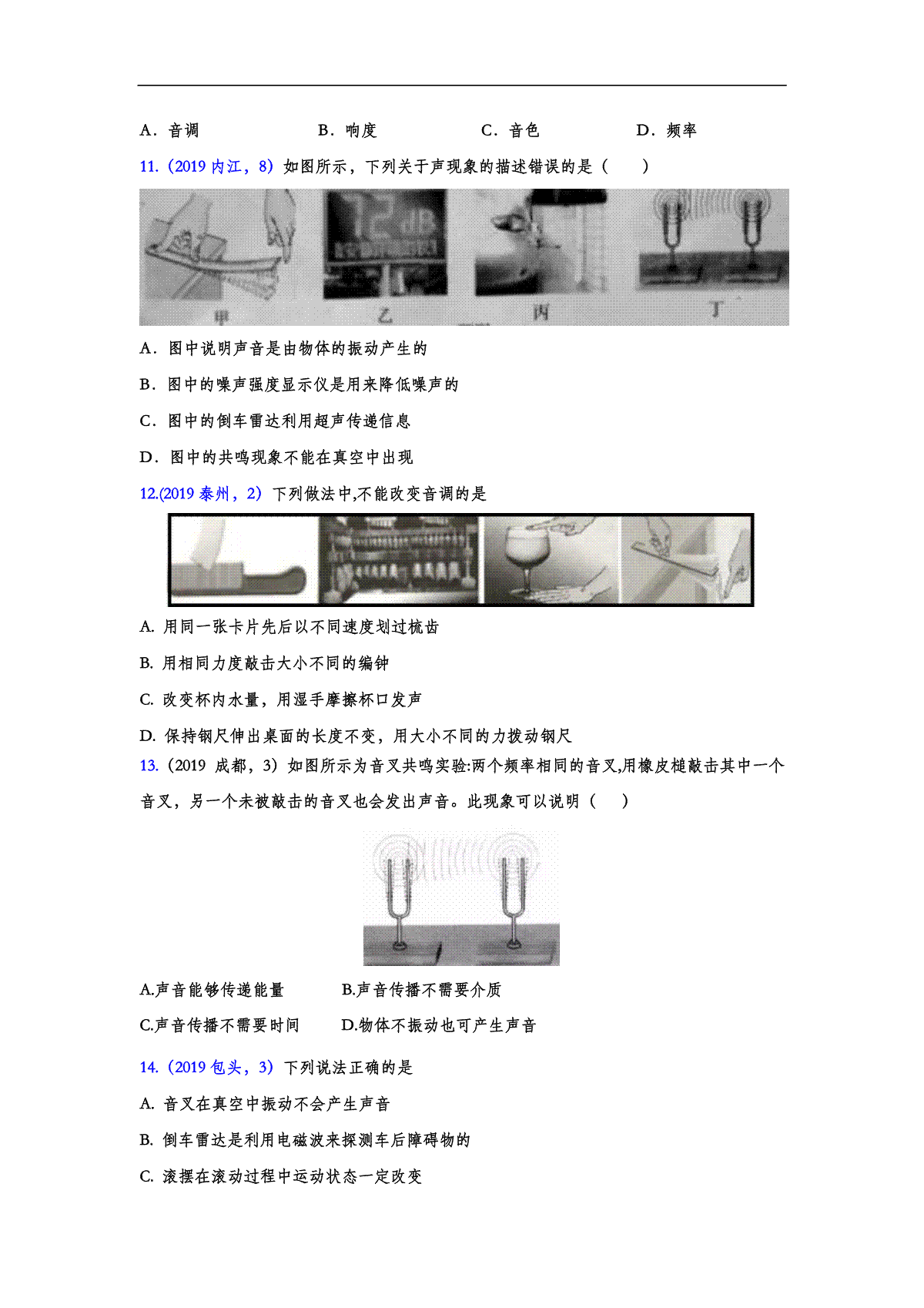 A．音调　　B．响度　　C．音色　　D．频率

11.（2019 内江，8）如图所示，下列关于声现象的描述错误的是（　　）

72 dB

甲　乙　丙　丁

A．图中说明声音是由物体的振动产生的

B．图中的噪声强度显示仪是用来降低噪声的

C．图中的倒车雷达利用超声传递信息

D．图中的共鸣现象不能在真空中出现

12.(2019 泰州，2）下列做法中,不能改变音调的是

A. 用同一张卡片先后以不同速度划过梳齿

B. 用相同力度敲击大小不同的编钟

C. 改变杯内水量，用湿手摩擦杯口发声

D. 保持钢尺伸出桌面的长度不变，用大小不同的力拨动钢尺

13.（2019 成都，3）如图所示为音叉共鸣实验:两个频率相同的音叉,用橡皮槌敲击其中一个音叉，另一个未被敲击的音叉也会发出声音。此现象可以说明（　　）

A.声音能够传递能量　　B.声音传播不需要介质

C.声音传播不需要时间　　D.物体不振动也可产生声音

14.（2019 包头，3）下列说法正确的是

A. 音叉在真空中振动不会产生声音

B. 倒车雷达是利用电磁波来探测车后障碍物的

C. 滚摆在滚动过程中运动状态一定改变