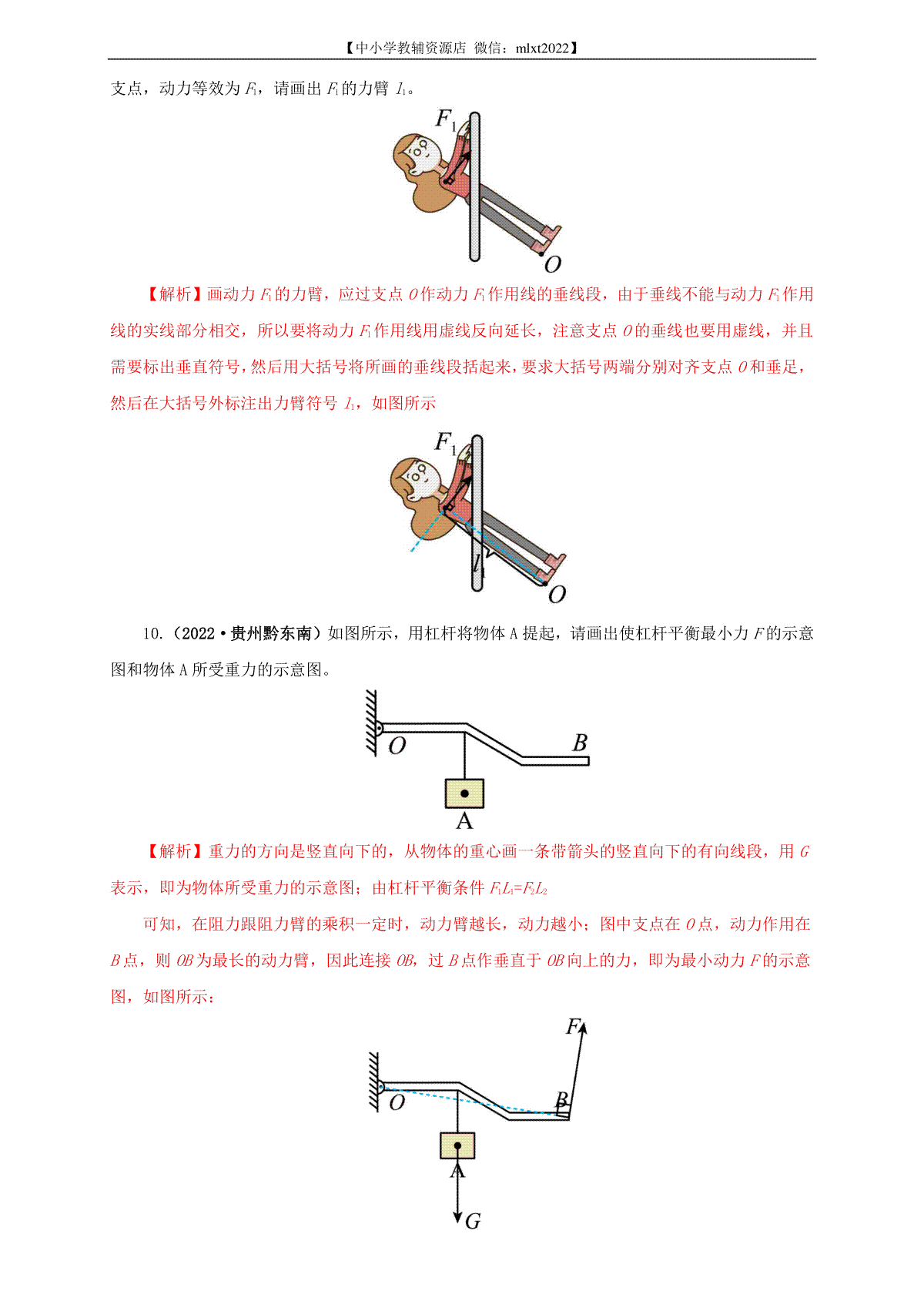 【中小学教辅资源店 微信：mlxt2022】

支点，动力等效为 $F_1$，请画出 $F_1$ 的力臂 $l_1$。

$F_1$

$O$

【解析】画动力 $F_1$ 的力臂，应过支点 $O$ 作动力 $F_1$ 作用线的垂线段，由于垂线不能与动力 $F_1$ 作用线的实线部分相交，所以要将动力 $F_1$ 作用线用虚线反向延长，注意支点 $O$ 的垂线也要用虚线，并且需要标出垂直符号，然后用大括号将所画的垂线段括起来，要求大括号两端分别对齐支点 $O$ 和垂足，然后在大括号外标注出力臂符号 $l_1$，如图所示

$F_1$

$l_1$

$O$

10.（2022·贵州黔东南）如图所示，用杠杆将物体 A 提起，请画出使杠杆平衡最小力 $F$ 的示意图和物体 A 所受重力的示意图。

$O$ $B$

A

【解析】重力的方向是竖直向下的，从物体的重心画一条带箭头的竖直向下的有向线段，用 $G$ 表示，即为物体所受重力的示意图；由杠杆平衡条件 $F_1L_1=F_2L_2$

可知，在阻力跟阻力臂的乘积一定时，动力臂越长，动力越小；图中支点在 $O$ 点，动力作用在 $B$ 点，则 $OB$ 为最长的动力臂，因此连接 $OB$，过 $B$ 点作垂直于 $OB$ 向上的力，即为最小动力 $F$ 的示意图，如图所示：

$F$

$O$ $B$

A

$G$