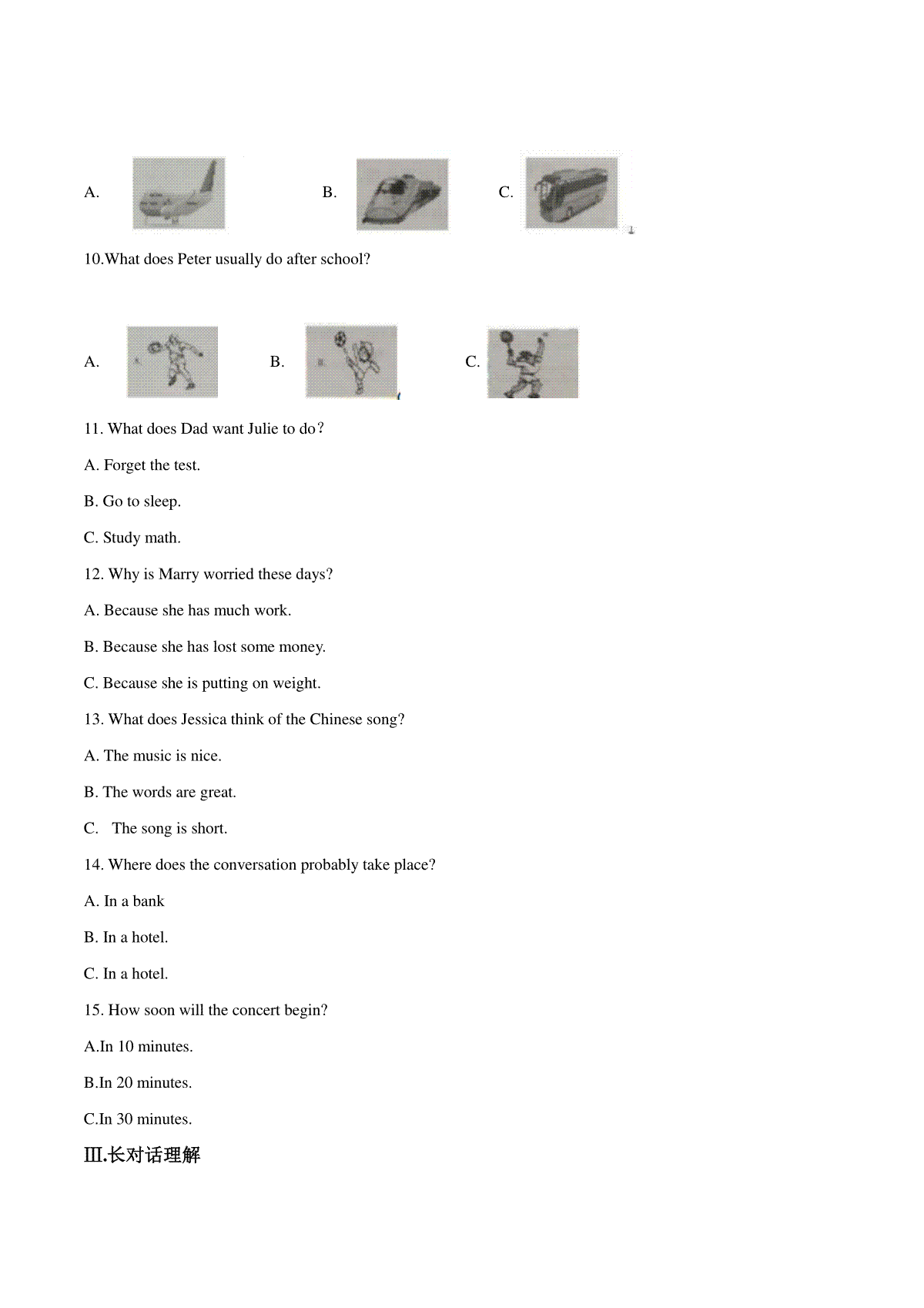 A.

B.

C.

10.What does Peter usually do after school?

A.

B.

C.

11. What does Dad want Julie to do？

A. Forget the test.

B. Go to sleep.

C. Study math.

12. Why is Marry worried these days?

A. Because she has much work.

B. Because she has lost some money.

C. Because she is putting on weight.

13. What does Jessica think of the Chinese song?

A. The music is nice.

B. The words are great.

C. The song is short.

14. Where does the conversation probably take place?

A. In a bank

B. In a hotel.

C. In a hotel.

15. How soon will the concert begin?

A.In 10 minutes.

B.In 20 minutes.

C.In 30 minutes.

Ⅲ.长对话理解