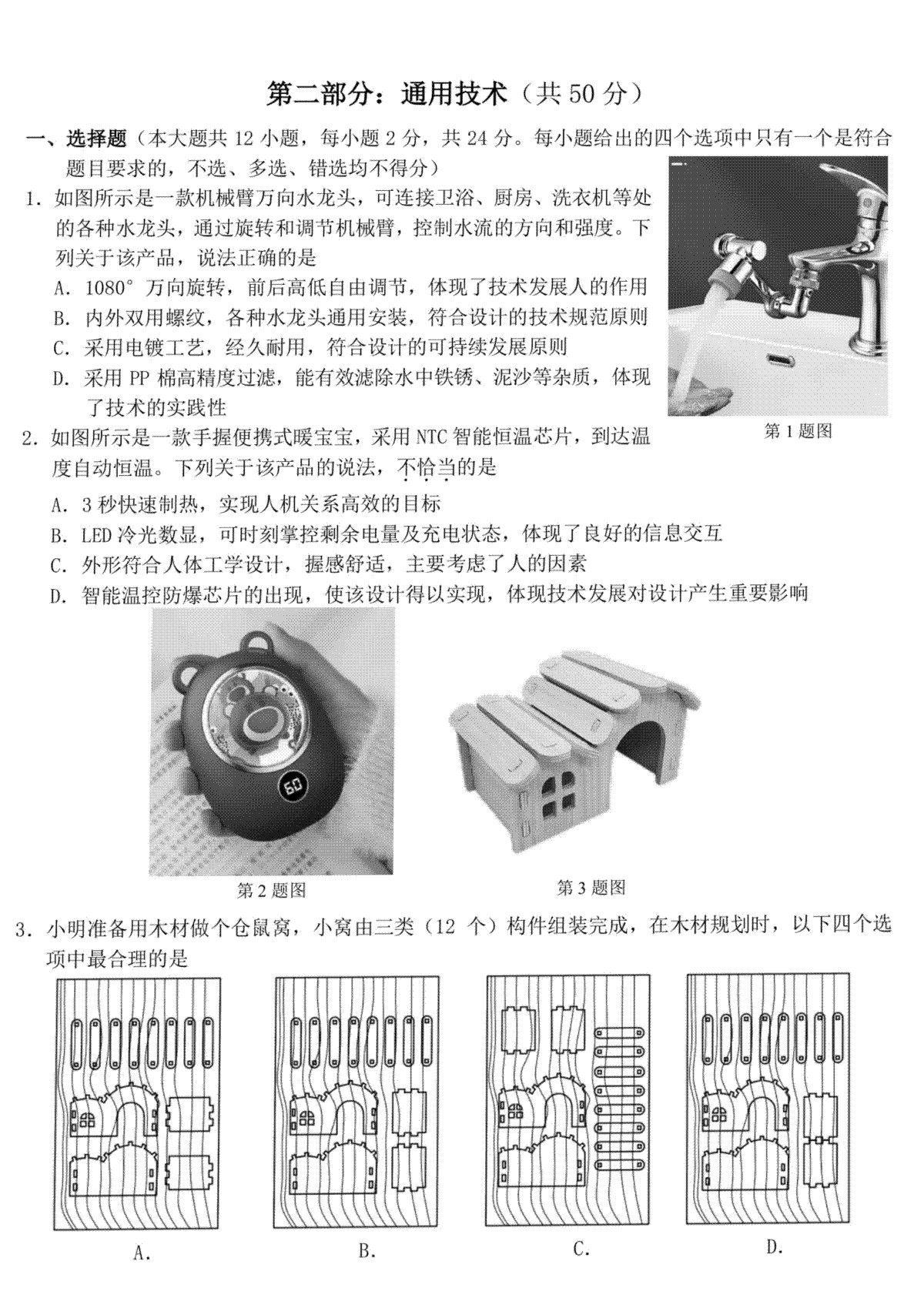 第二部分：通用技术（共 50 分）

一、选择题（本大题共 12 小题，每小题 2 分，共 24 分。每小题给出的四个选项中只有一个是符合题目要求的，不选、多选、错选均不得分）

1. 如图所示是一款机械臂万向水龙头，可连接卫浴、厨房、洗衣机等处的各种水龙头，通过旋转和调节机械臂，控制水流的方向和强度。下列关于该产品，说法正确的是

A. 1080° 万向旋转，前后高低自由调节，体现了技术发展人的作用

B. 内外双用螺纹，各种水龙头通用安装，符合设计的技术规范原则

C. 采用电镀工艺，经久耐用，符合设计的可持续发展原则

D. 采用 PP 棉高精度过滤，能有效滤除水中铁锈、泥沙等杂质，体现了技术的实践性

第 1 题图

2. 如图所示是一款手握便携式暖宝宝，采用 NTC 智能恒温芯片，到达温度自动恒温。下列关于该产品的说法，不恰当的是

A. 3 秒快速制热，实现人机关系高效的目标

B. LED 冷光数显，可时刻掌控剩余电量及充电状态，体现了良好的信息交互

C. 外形符合人体工学设计，握感舒适，主要考虑了人的因素

D. 智能温控防爆芯片的出现，使该设计得以实现，体现技术发展对设计产生重要影响

60

第 2 题图

第 3 题图

3. 小明准备用木材做个仓鼠窝，小窝由三类（12 个）构件组装完成，在木材规划时，以下四个选项中最合理的是

A.

B.

C.

D.